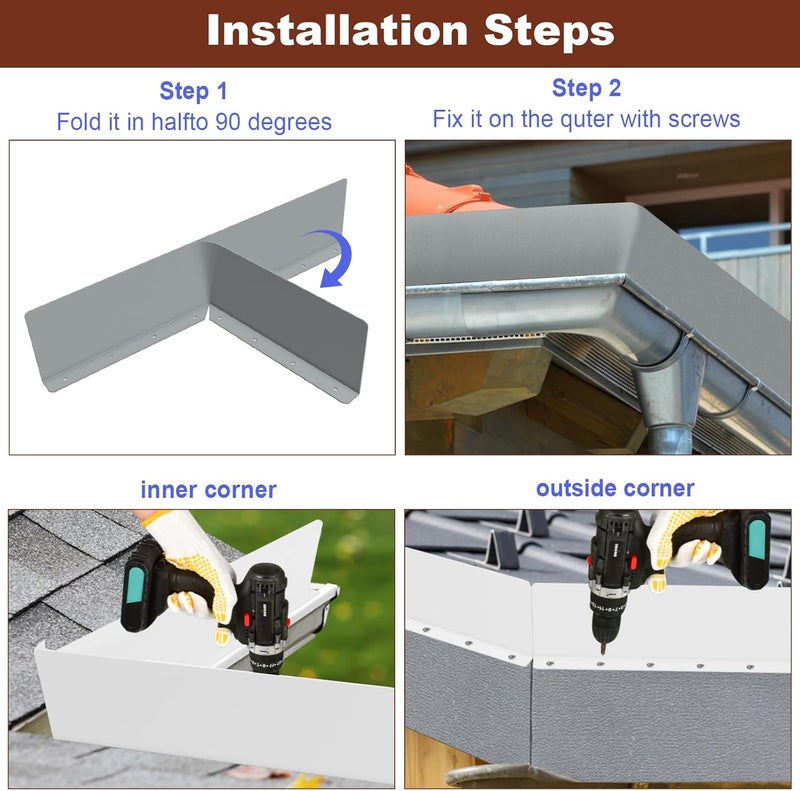 Installation Steps

Step 1
Fold it in halfto 90 degrees

Step 2
Fix it on the quter with screws

inner corner

outside corner